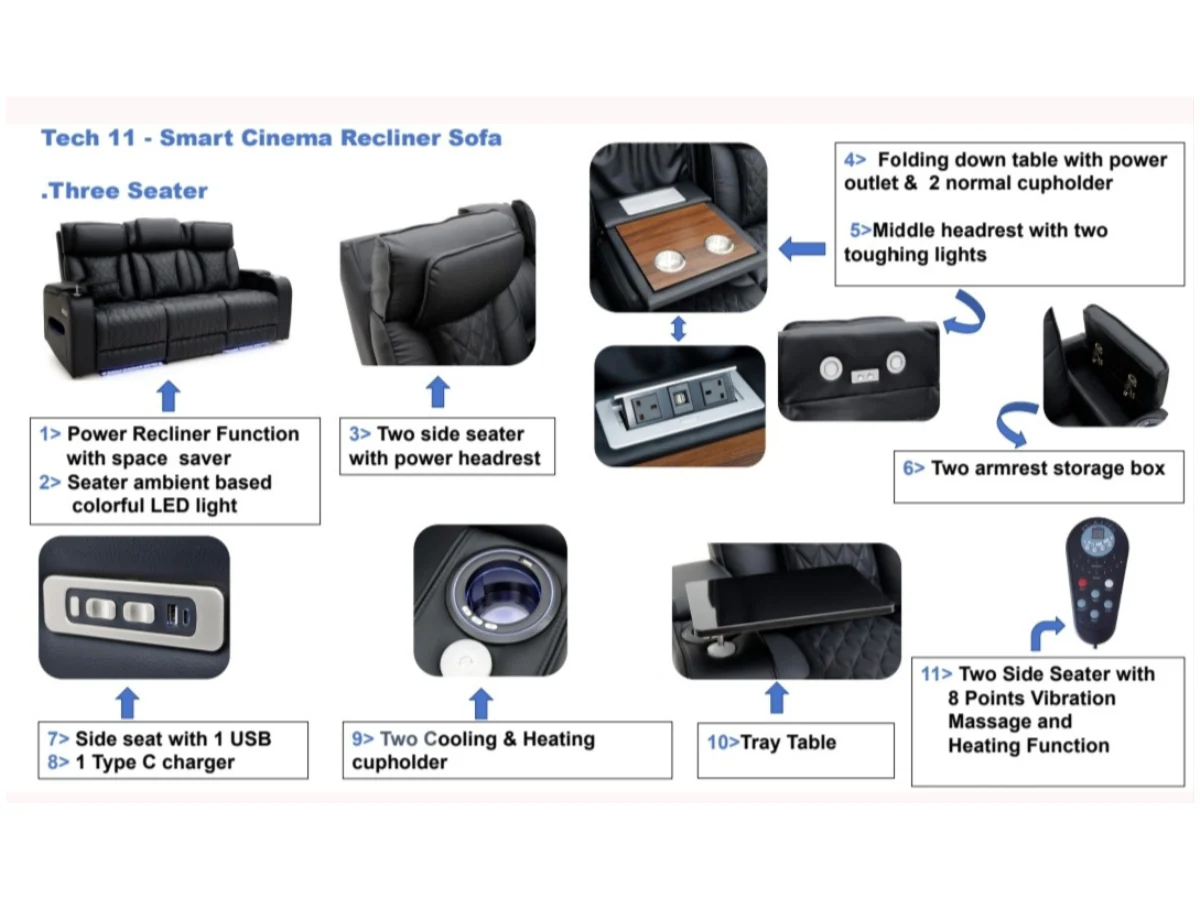 Tech 11 - Smart Cinema Recliner Sofa

.Three Seater

1> Power Recliner Function with space saver
2> Seater ambient based colorful LED light

3> Two side seater with power headrest

4> Folding down table with power outlet & 2 normal cupholder

5>Middle headrest with two toughing lights

6> Two armrest storage box

7> Side seat with 1 USB
8> 1 Type C charger

9> Two Cooling & Heating cupholder

10>Tray Table

11> Two Side Seater with 8 Points Vibration Massage and Heating Function